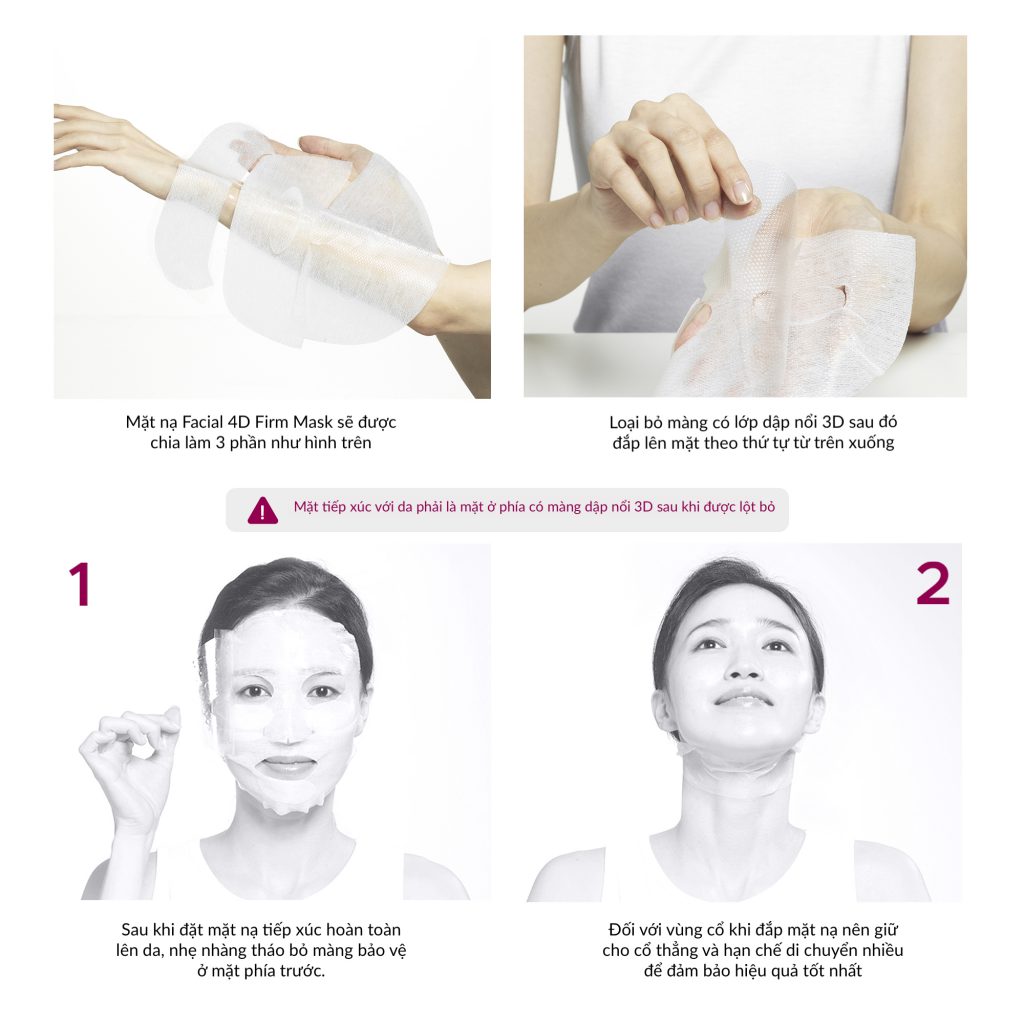 Mặt nạ Facial 4D Firm Mask sẽ được chia làm 3 phần như hình trên

Loại bỏ màng có lớp dập nổi 3D sau đó đắp lên mặt theo thứ tự từ trên xuống

Mặt tiếp xúc với da phải là mặt ở phía có màng dập nổi 3D sau khi được lột bỏ

1

Sau khi đặt mặt nạ tiếp xúc hoàn toàn lên da, nhẹ nhàng tháo bỏ màng bảo vệ ở mặt phía trước.

2

Đối với vùng cổ khi đắp mặt nạ nên giữ cho cổ thẳng và hạn chế di chuyển nhiều để đảm bảo hiệu quả tốt nhất